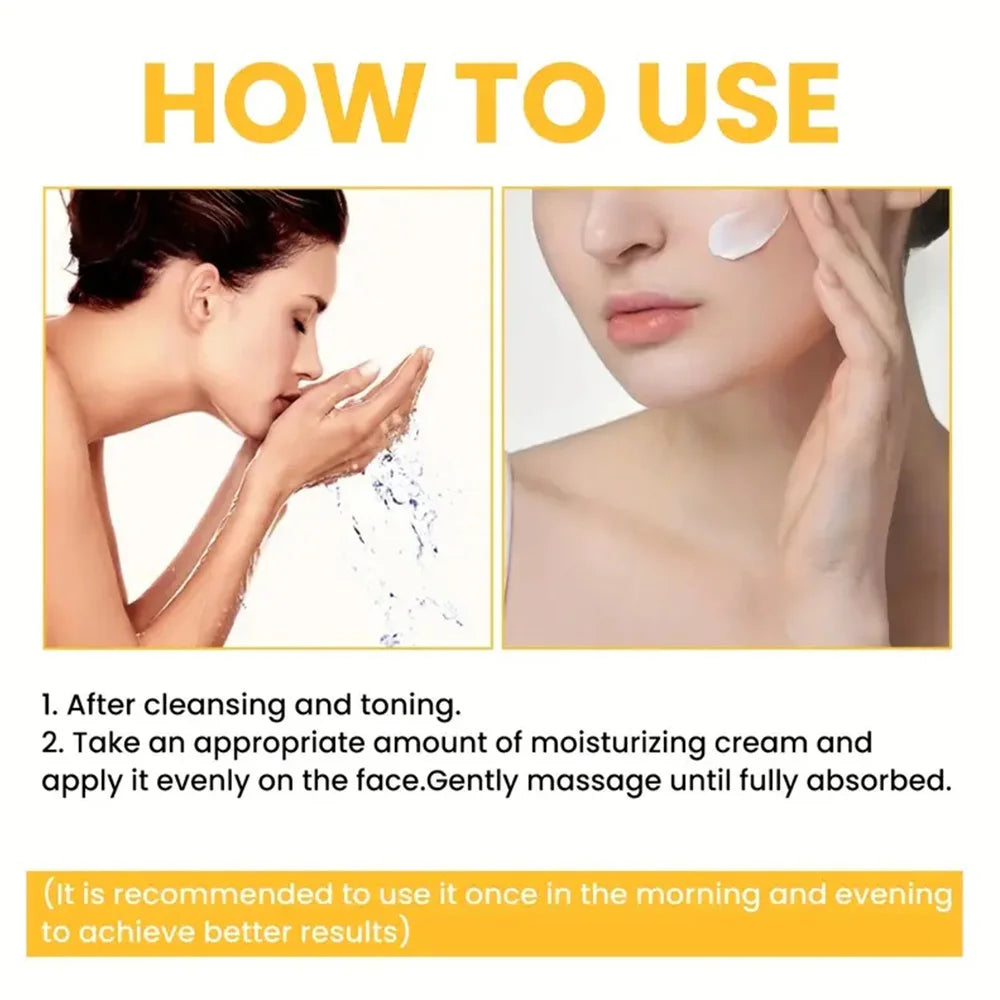 HOW TO USE

1. After cleansing and toning.
2. Take an appropriate amount of moisturizing cream and apply it evenly on the face.Gently massage until fully absorbed.

(It is recommended to use it once in the morning and evening to achieve better results)